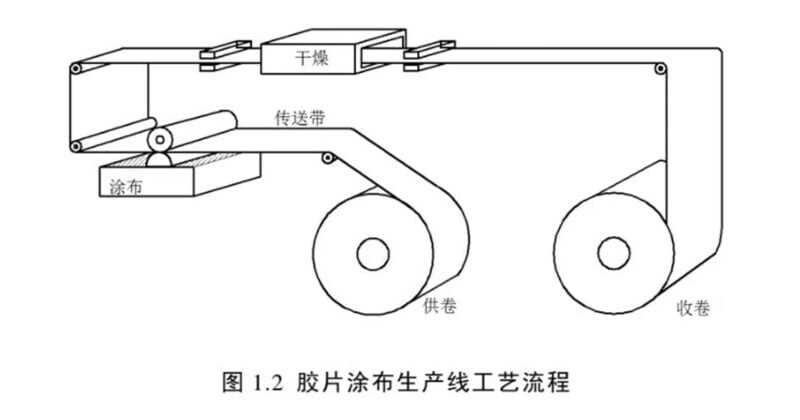 干燥

传送带

涂布

供卷

收卷

图 1.2 胶片涂布生产线工艺流程