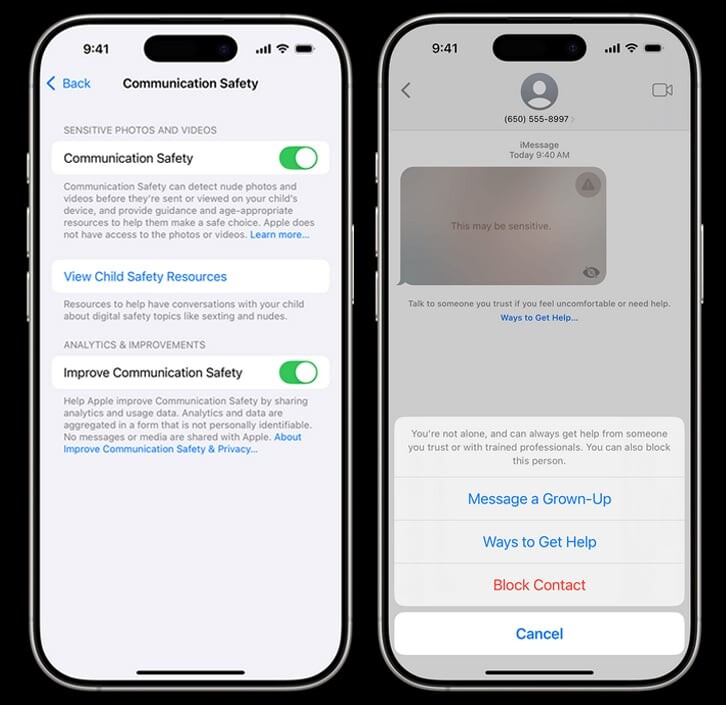 9:41

Back Communication Safety

SENSITIVE PHOTOS AND VIDEOS

Communication Safety

Communication Safety can detect nude photos and videos before they're sent or viewed on your child's device, and provide guidance and age-appropriate resources to help them make a safe choice. Apple does not have access to the photos or videos. Learn more...

View Child Safety Resources

Resources to help have conversations with your child about digital safety topics like sexting and nudes.

ANALYTICS & IMPROVEMENTS

Improve Communication Safety

Help Apple improve Communication Safety by sharing analytics and usage data. Analytics and data are aggregated in a form that is not personally identifiable. No messages or media are shared with Apple. About Improve Communication Safety & Privacy...

9:41

(650) 555-8997

iMessage
Today 9:40 AM

This may be sensitive.

Talk to someone you trust if you feel uncomfortable or need help.
Ways to Get Help...

You're not alone, and can always get help from someone you trust or with trained professionals. You can also block this person.

Message a Grown-Up

Ways to Get Help

Block Contact

Cancel