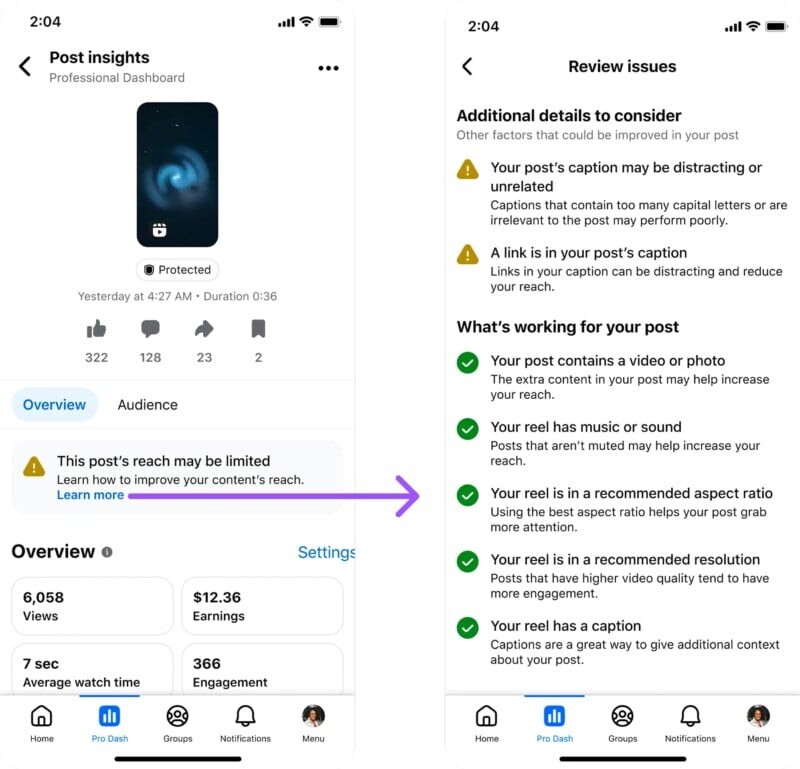 2:04

Post insights
Professional Dashboard

Protected

Yesterday at 4:27 AM • Duration 0:36

322 128 23 2

Overview Audience

This post's reach may be limited
Learn how to improve your content's reach.
Learn more

Overview

Settings

6,058
Views

$12.36
Earnings

7 sec
Average watch time

366
Engagement

Home Pro Dash Groups Notifications Menu

2:04

Review issues

Additional details to consider
Other factors that could be improved in your post

Your post's caption may be distracting or unrelated
Captions that contain too many capital letters or are irrelevant to the post may perform poorly.

A link is in your post's caption
Links in your caption can be distracting and reduce your reach.

What's working for your post

Your post contains a video or photo
The extra content in your post may help increase your reach.

Your reel has music or sound
Posts that aren't muted may help increase your reach.

Your reel is in a recommended aspect ratio
Using the best aspect ratio helps your post grab more attention.

Your reel is in a recommended resolution
Posts that have higher video quality tend to have more engagement.

Your reel has a caption
Captions are a great way to give additional context about your post.

Home Pro Dash Groups Notifications Menu